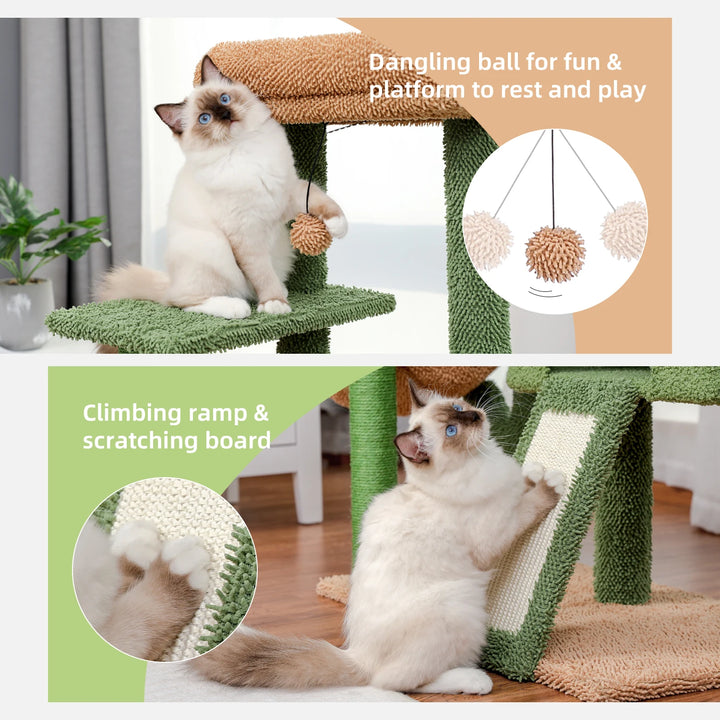 Dangling ball for fun & platform to rest and play

Climbing ramp & scratching board