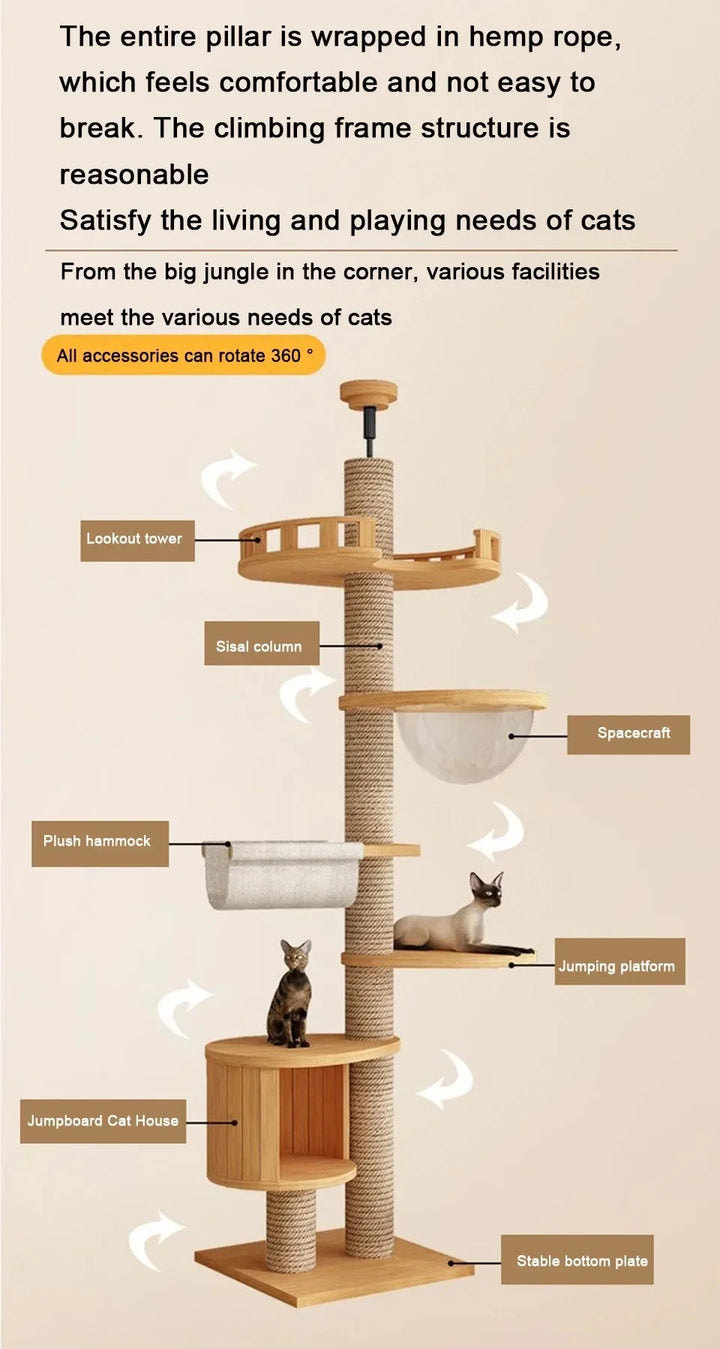 The entire pillar is wrapped in hemp rope, which feels comfortable and not easy to break. The climbing frame structure is reasonable
Satisfy the living and playing needs of cats

From the big jungle in the corner, various facilities meet the various needs of cats

All accessories can rotate 360 °

Lookout tower

Sisal column

Spacecraft

Plush hammock

Jumping platform

Jumpboard Cat House

Stable bottom plate