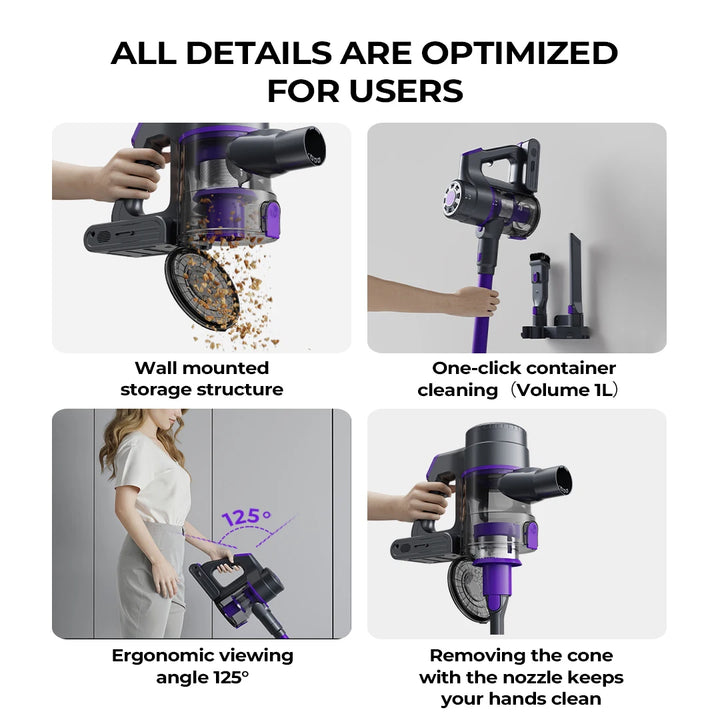 ALL DETAILS ARE OPTIMIZED FOR USERS

Wall mounted storage structure

One-click container cleaning（Volume 1L）

125°

Ergonomic viewing angle 125°

Removing the cone with the nozzle keeps your hands clean