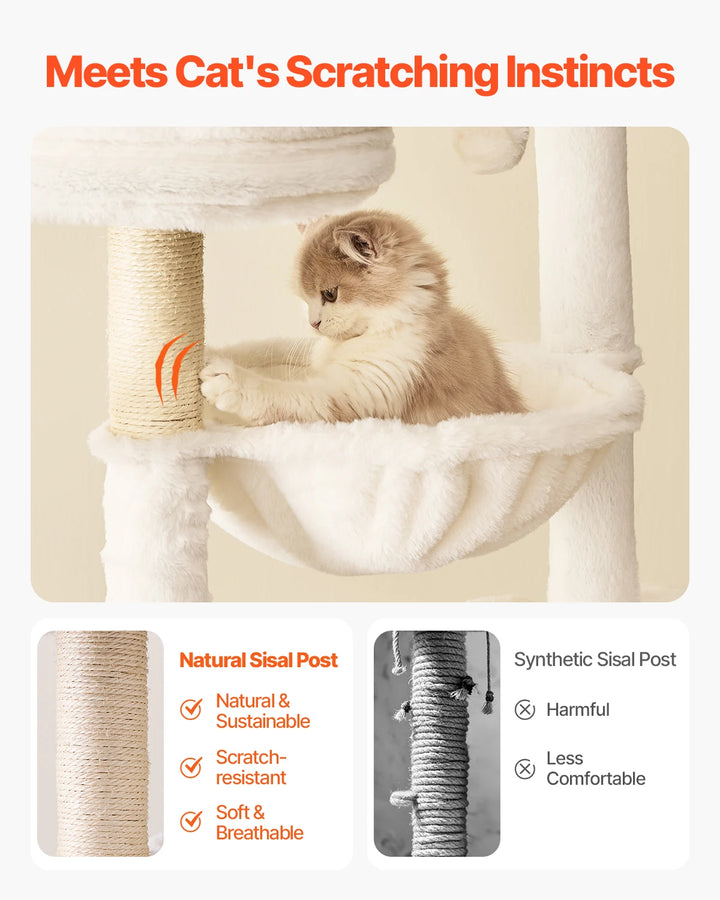 Meets Cat's Scratching Instincts

Natural Sisal Post

Natural & Sustainable

Scratch-resistant

Soft & Breathable

Synthetic Sisal Post

Harmful

Less Comfortable