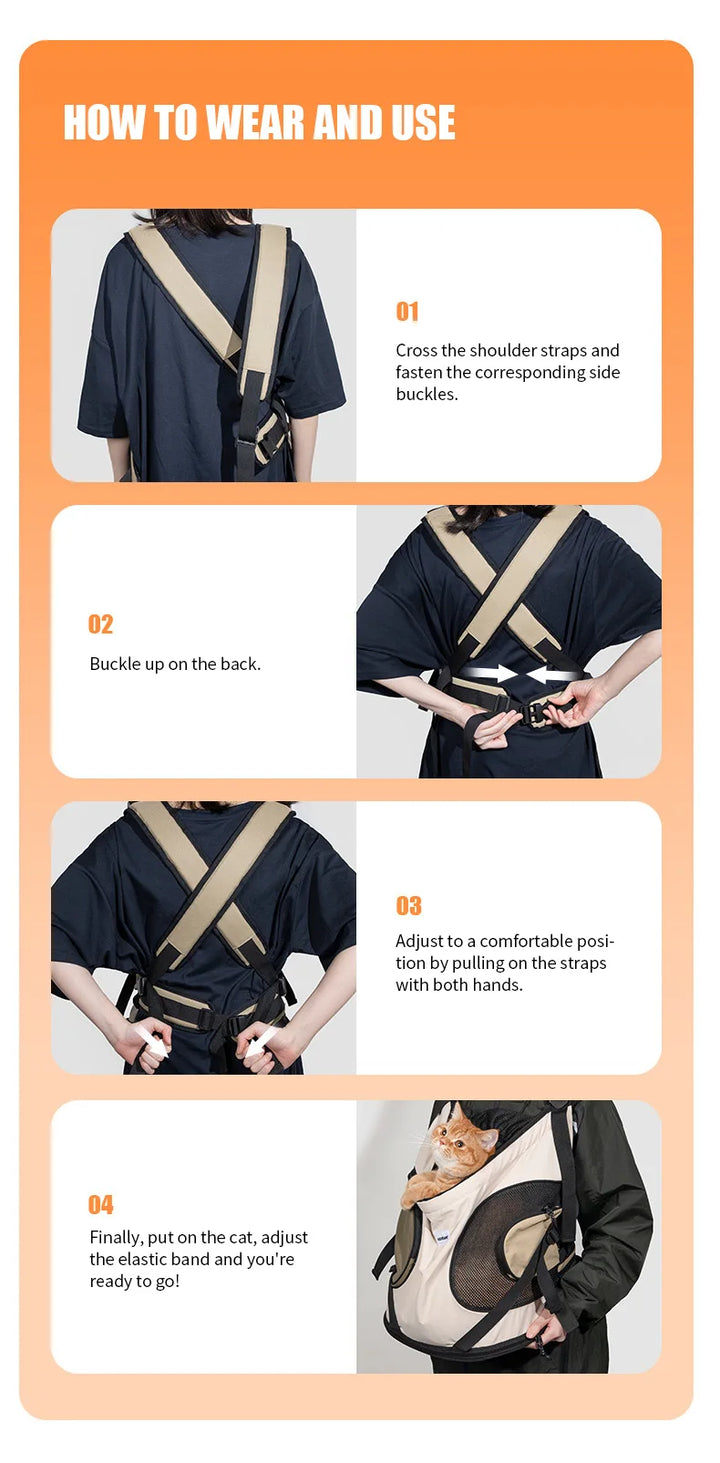 HOW TO WEAR AND USE

01

Cross the shoulder straps and fasten the corresponding side buckles.

02

Buckle up on the back.

03

Adjust to a comfortable position by pulling on the straps with both hands.

04

Finally, put on the cat, adjust the elastic band and you're ready to go!