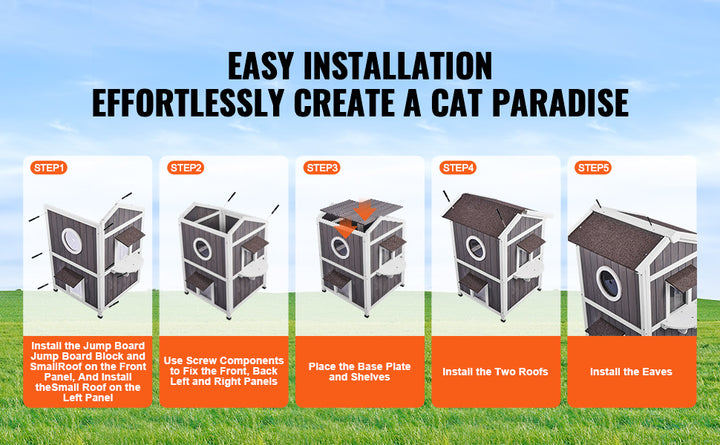 EASY INSTALLATION
EFFORTLESSLY CREATE A CAT PARADISE

STEP1
Install the Jump Board Jump Board Block and SmallRoof on the Front Panel, And Install theSmall Roof on the Left Panel

STEP2
Use Screw Components to Fix the Front, Back Left and Right Panels

STEP3
Place the Base Plate and Shelves

STEP4
Install the Two Roofs

STEP5
Install the Eaves